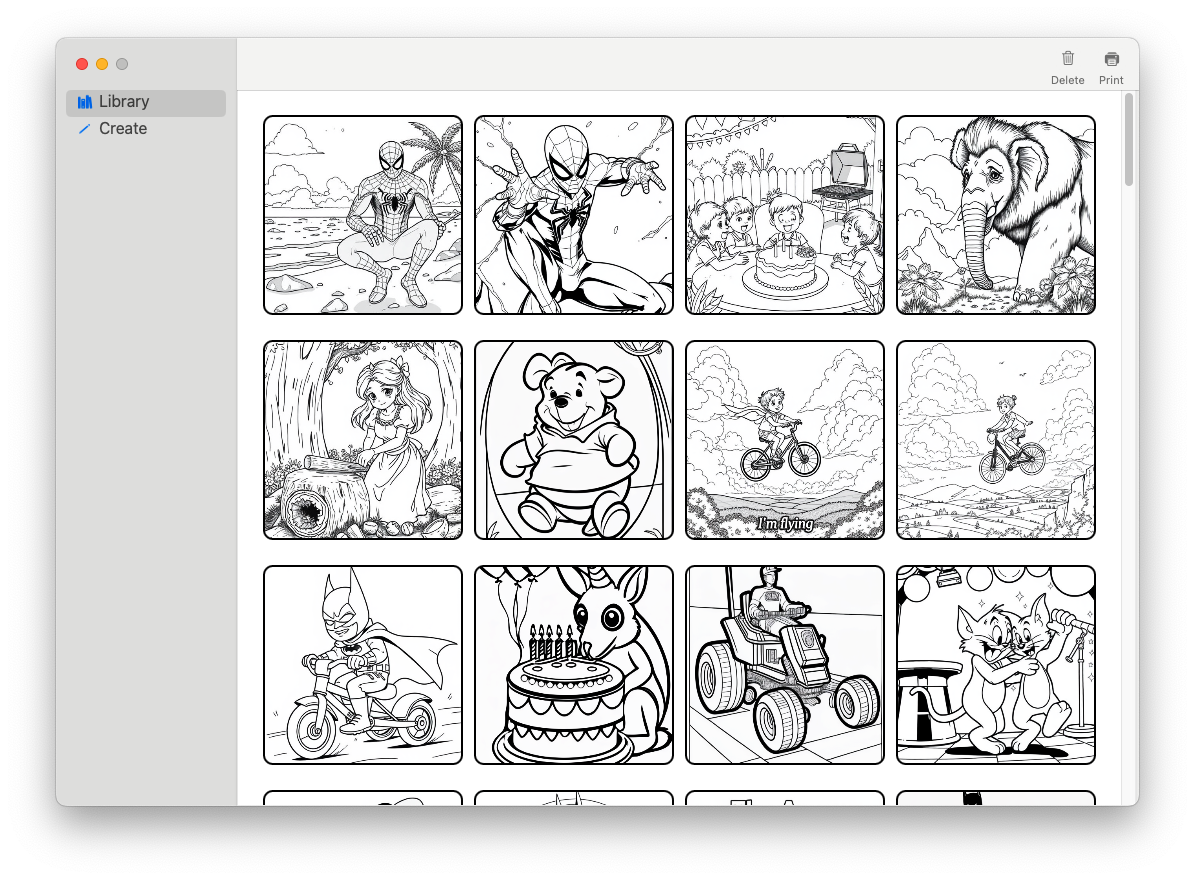 Library
Create

Delete
Print

I'm flying